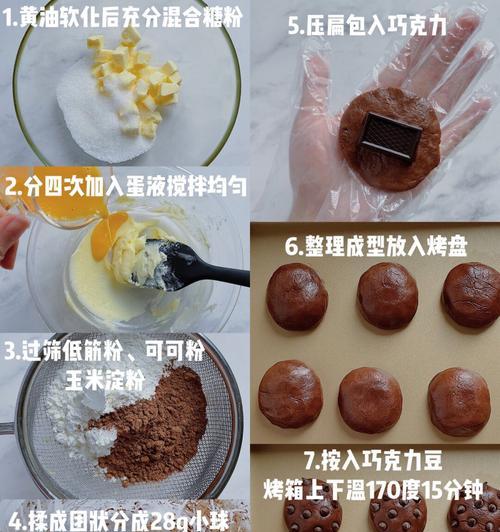 1.黄油软化后充分混合糖粉

2.分四次加入蛋液搅拌均匀

3.过筛低筋粉、可可粉
玉米淀粉

4.揉成团状分成28g小球

5.压扁包入巧克力

6.整理成型放入烤盘

7.按入巧克力豆
烤箱上下温170度15分钟